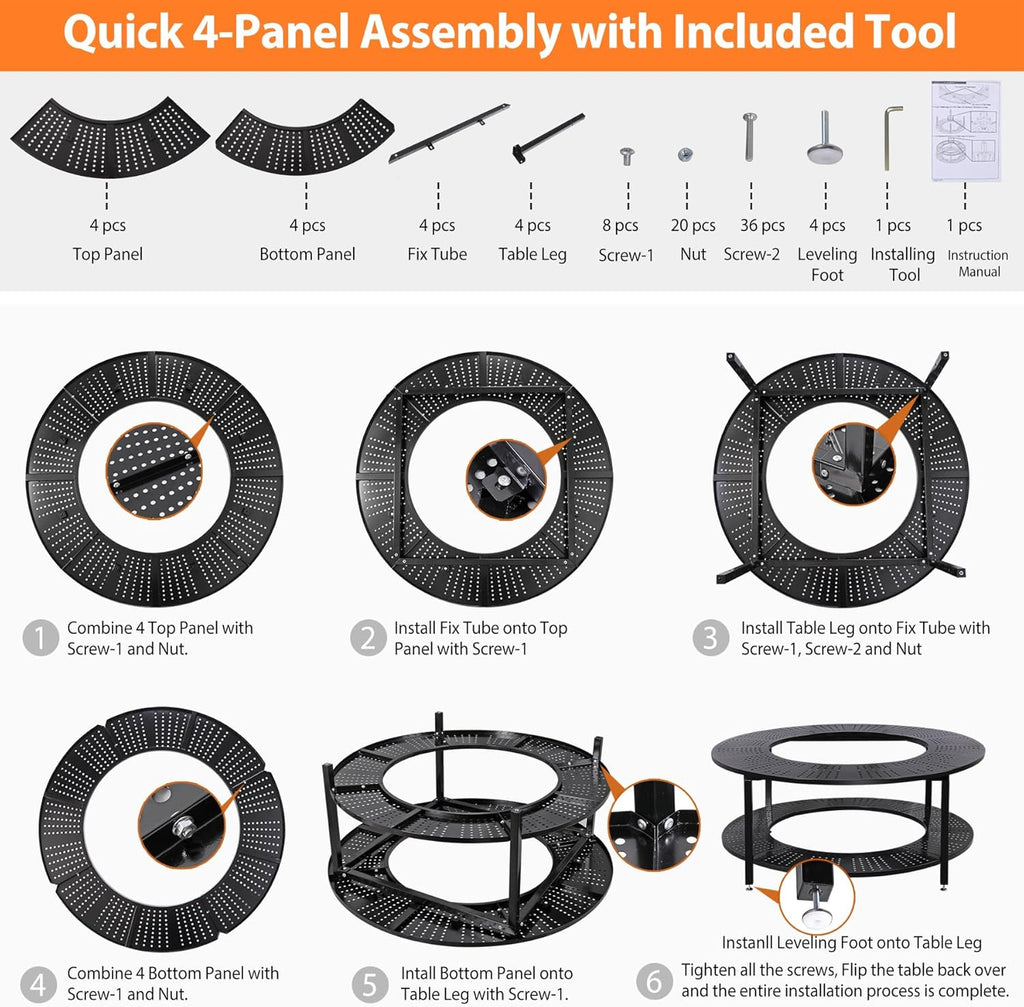 Quick 4-Panel Assembly with Included Tool

4 pcs
Top Panel

4 pcs
Bottom Panel

4 pcs
Fix Tube

4 pcs
Table Leg

8 pcs
Screw-1

20 pcs
Nut

36 pcs
Screw-2

4 pcs
Leveling Foot

1 pcs
Installing Tool

1 pcs
Instruction Manual

1 Combine 4 Top Panel with Screw-1 and Nut.

2 Install Fix Tube onto Top Panel with Screw-1

3 Install Table Leg onto Fix Tube with Screw-1, Screw-2 and Nut

4 Combine 4 Bottom Panel with Screw-1 and Nut.

5 Intall Bottom Panel onto Table Leg with Screw-1.

Instanll Leveling Foot onto Table Leg

6 Tighten all the screws, Flip the table back over and the entire installation process is complete.